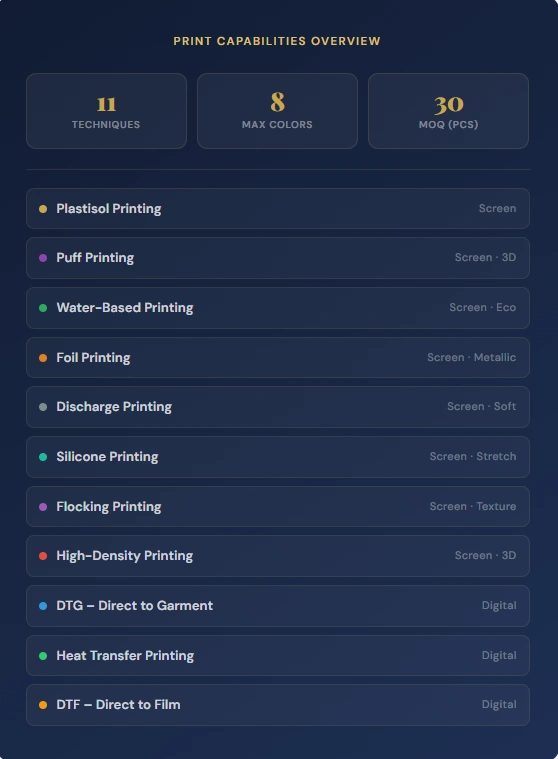 PRINT CAPABILITIES OVERVIEW

11
TECHNIQUES

8
MAX COLORS

30
MOQ (PCS)

• Plastisol Printing
Screen

• Puff Printing
Screen · 3D

• Water-Based Printing
Screen · Eco

• Foil Printing
Screen · Metallic

• Discharge Printing
Screen · Soft

• Silicone Printing
Screen · Stretch

• Flocking Printing
Screen · Texture

• High-Density Printing
Screen · 3D

• DTG – Direct to Garment
Digital

• Heat Transfer Printing
Digital

• DTF – Direct to Film
Digital